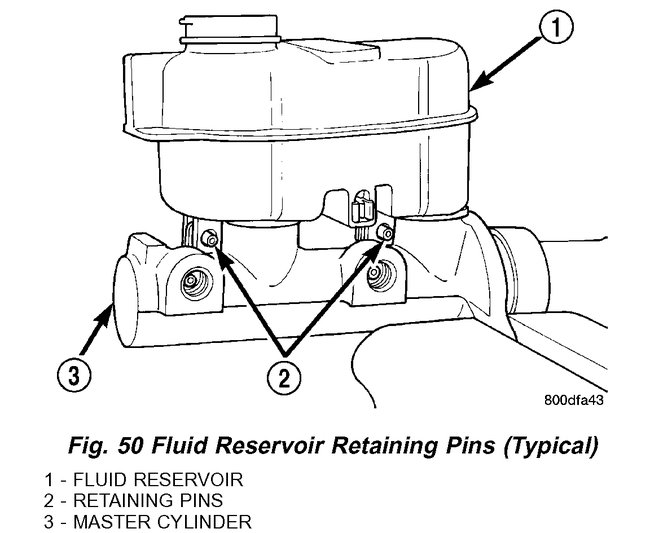 1

3

2

800dfa43

Fig. 50 Fluid Reservoir Retaining Pins (Typical)

1 - FLUID RESERVOIR
2 - RETAINING PINS
3 - MASTER CYLINDER