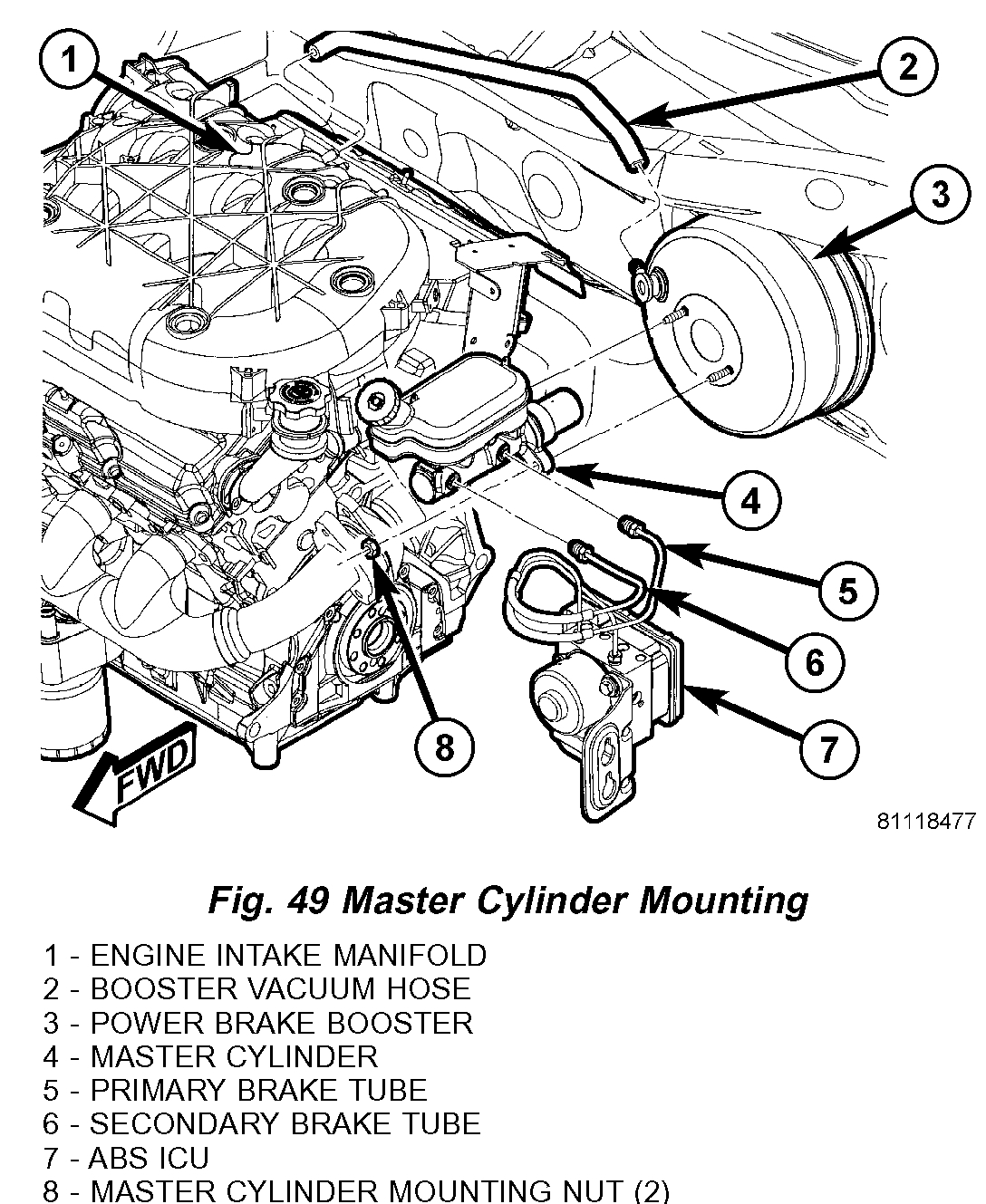 1
2
3
4
5
6
7
8
FWD
81118477

Fig. 49 Master Cylinder Mounting

1 - ENGINE INTAKE MANIFOLD
2 - BOOSTER VACUUM HOSE
3 - POWER BRAKE BOOSTER
4 - MASTER CYLINDER
5 - PRIMARY BRAKE TUBE
6 - SECONDARY BRAKE TUBE
7 - ABS ICU
8 - MASTER CYLINDER MOUNTING NUT (2)