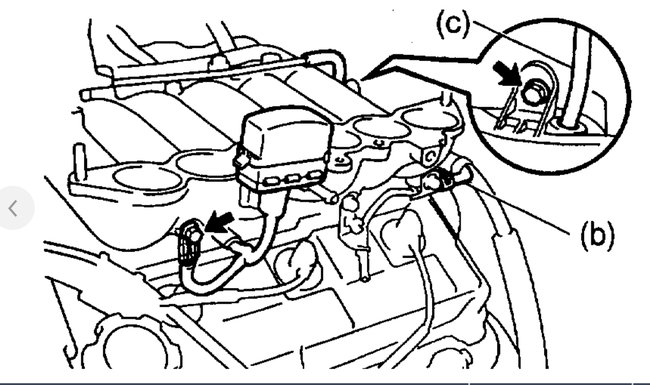 (c)

(b)