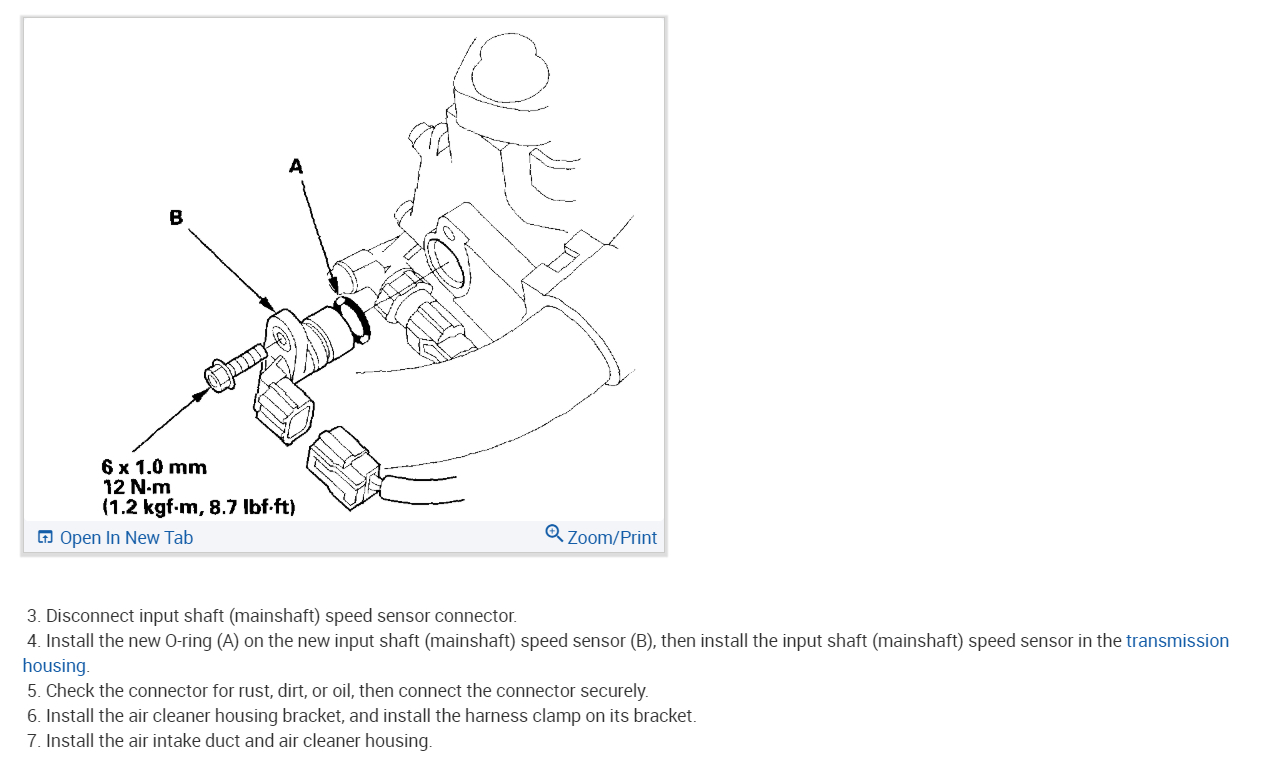 A

B

6 x 1.0 mm
12 N·m
(1.2 kgf·m, 8.7 lbf·ft)

Open In New Tab

Zoom/Print

3. Disconnect input shaft (mainshaft) speed sensor connector.
4. Install the new O-ring (A) on the new input shaft (mainshaft) speed sensor (B), then install the input shaft (mainshaft) speed sensor in the transmission housing.
5. Check the connector for rust, dirt, or oil, then connect the connector securely.
6. Install the air cleaner housing bracket, and install the harness clamp on its bracket.
7. Install the air intake duct and air cleaner housing.