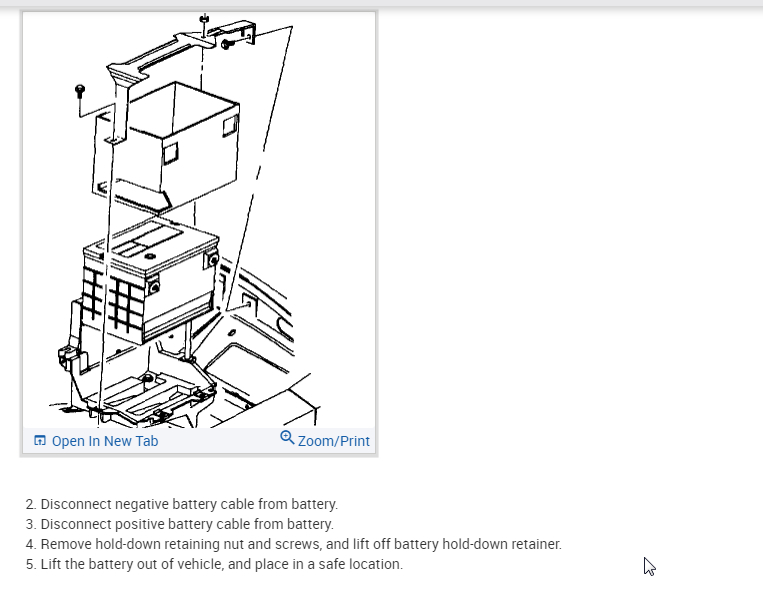 Open In New Tab

Zoom/Print

2. Disconnect negative battery cable from battery.
3. Disconnect positive battery cable from battery.
4. Remove hold-down retaining nut and screws, and lift off battery hold-down retainer.
5. Lift the battery out of vehicle, and place in a safe location.