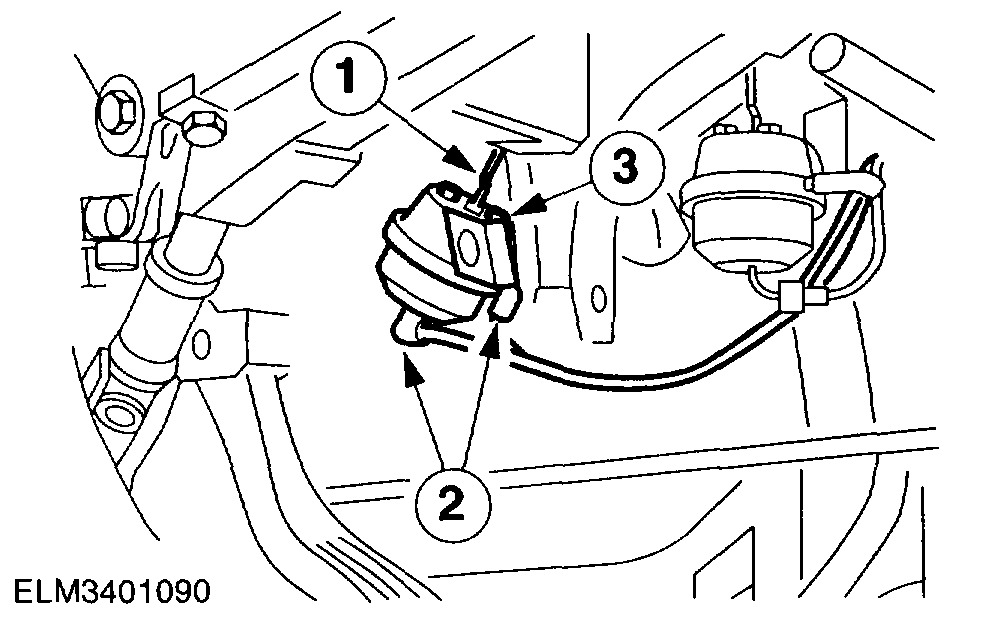 1
3
2
ELM3401090