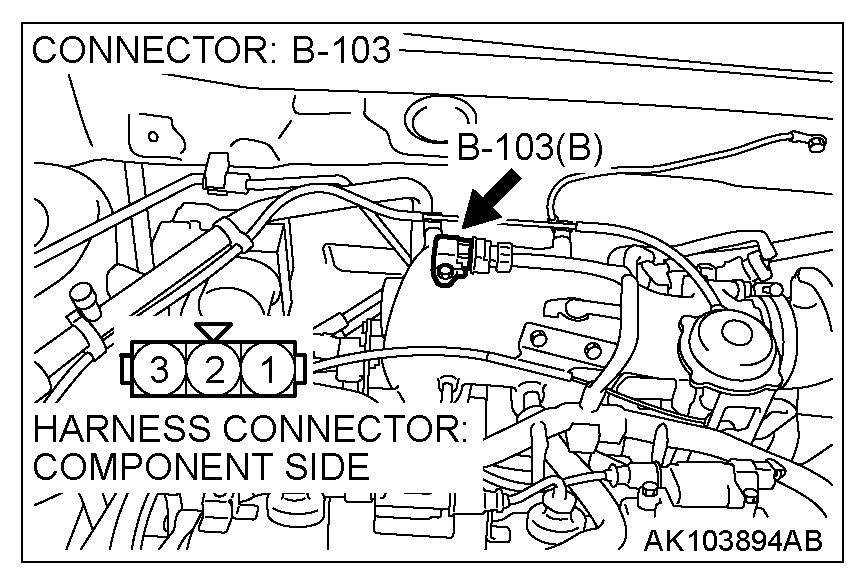 CONNECTOR: B-103

B-103(B)

3 2 1

HARNESS CONNECTOR: COMPONENT SIDE

AK103894AB