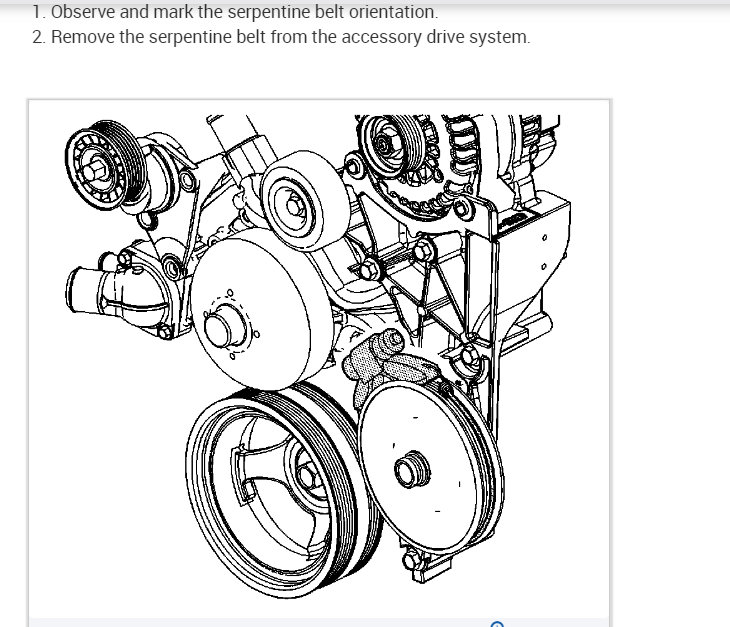 1. Observe and mark the serpentine belt orientation.
2. Remove the serpentine belt from the accessory drive system.