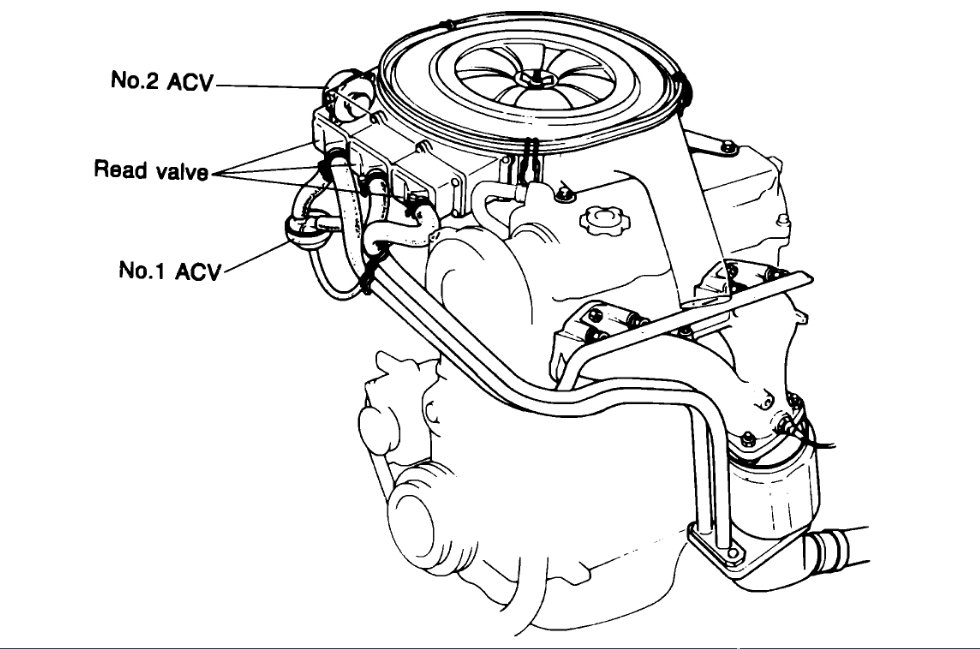 No.2 ACV

Read valve

No.1 ACV