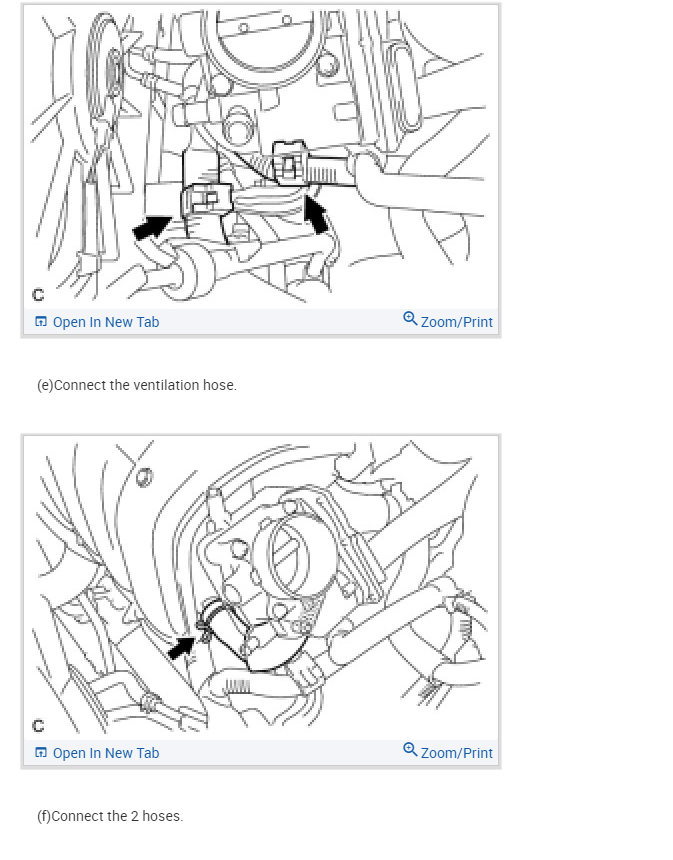 C

Open In New Tab

Zoom/Print

(e)Connect the ventilation hose.

C

Open In New Tab

Zoom/Print

(f)Connect the 2 hoses.