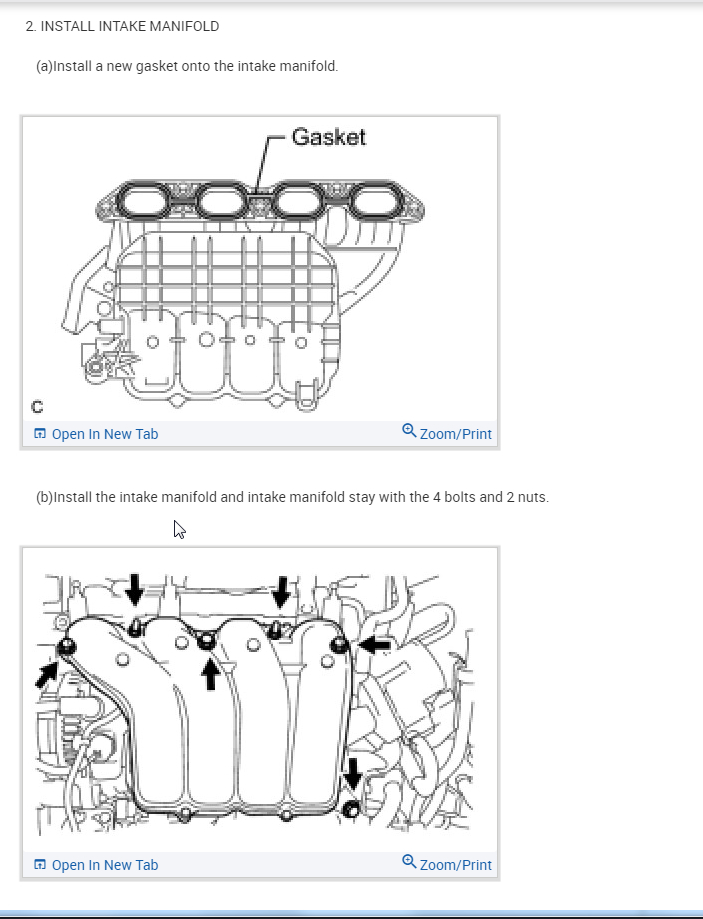 2. INSTALL INTAKE MANIFOLD

(a)Install a new gasket onto the intake manifold.

Gasket

C

Open In New Tab

Zoom/Print

(b)Install the intake manifold and intake manifold stay with the 4 bolts and 2 nuts.

Open In New Tab

Zoom/Print