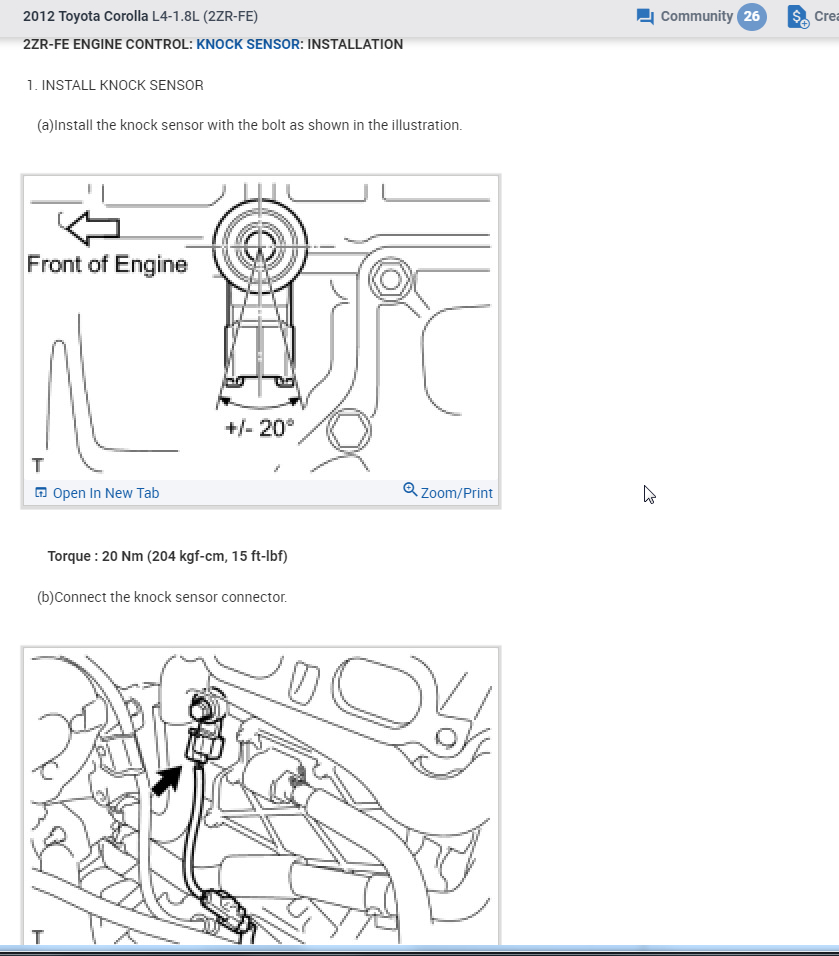 2012 Toyota Corolla L4-1.8L (2ZR-FE)

Community 26

Crea

2ZR-FE ENGINE CONTROL: KNOCK SENSOR: INSTALLATION

1. INSTALL KNOCK SENSOR

(a)Install the knock sensor with the bolt as shown in the illustration.

Front of Engine

+/- 20°

T

Open In New Tab

Zoom/Print

Torque : 20 Nm (204 kgf-cm, 15 ft-lbf)

(b)Connect the knock sensor connector.

T