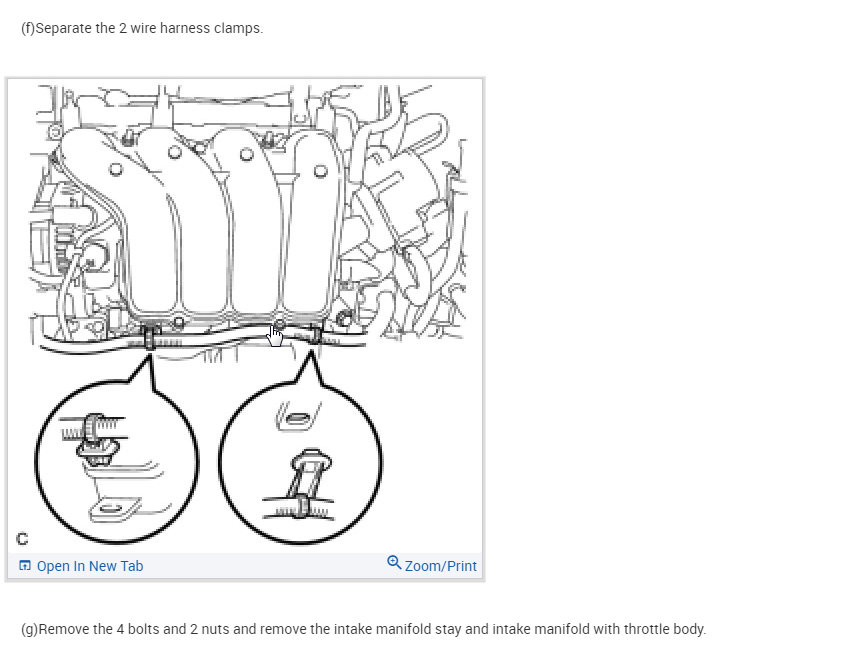 (f)Separate the 2 wire harness clamps.

C

Open In New Tab

Zoom/Print

(g)Remove the 4 bolts and 2 nuts and remove the intake manifold stay and intake manifold with throttle body.