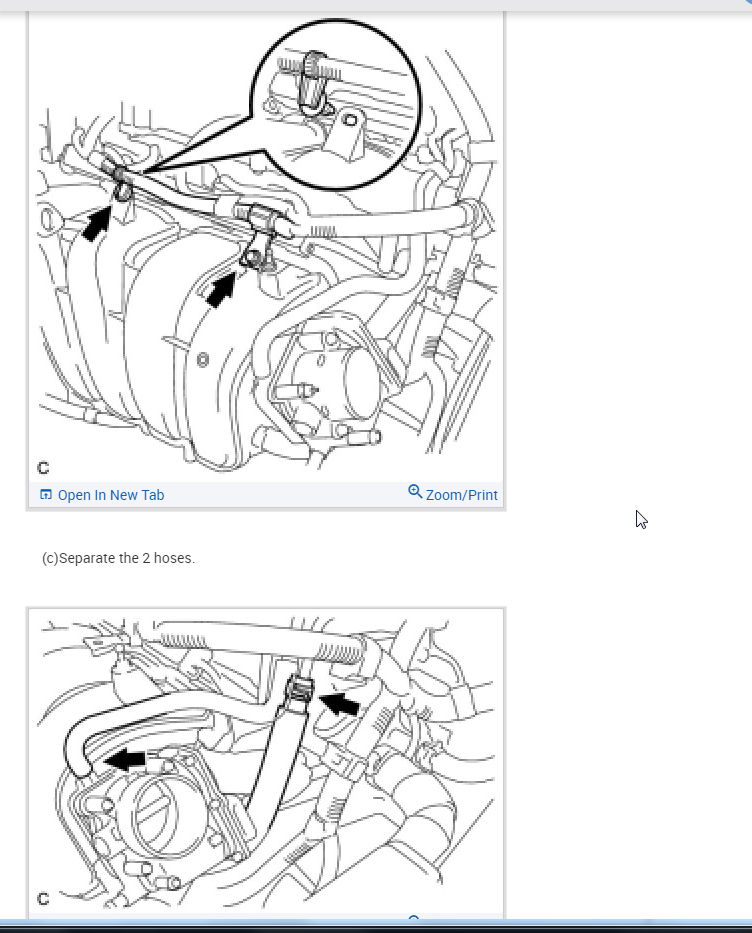 C

Open In New Tab

Zoom/Print

(c)Separate the 2 hoses.

C