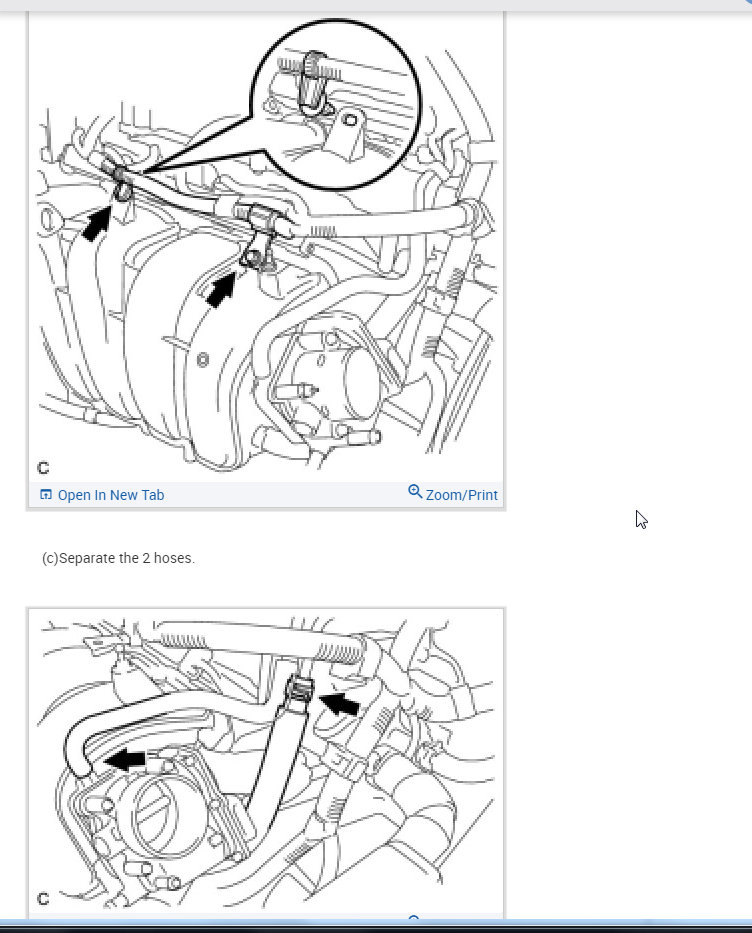 C

Open In New Tab

Zoom/Print

(c)Separate the 2 hoses.

C