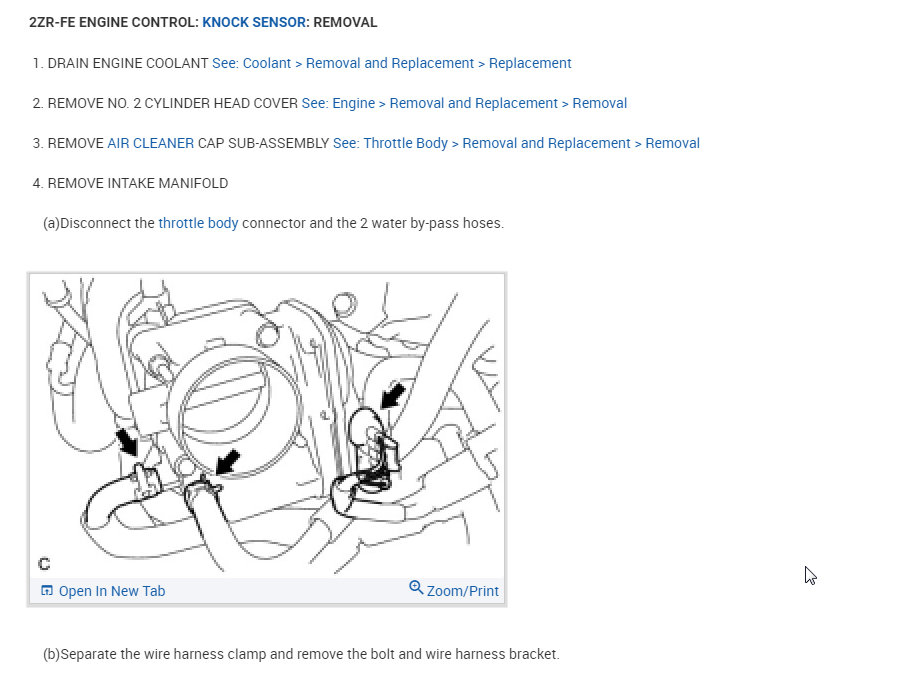 2ZR-FE ENGINE CONTROL: KNOCK SENSOR: REMOVAL

1. DRAIN ENGINE COOLANT See: Coolant > Removal and Replacement > Replacement

2. REMOVE NO. 2 CYLINDER HEAD COVER See: Engine > Removal and Replacement > Removal

3. REMOVE AIR CLEANER CAP SUB-ASSEMBLY See: Throttle Body > Removal and Replacement > Removal

4. REMOVE INTAKE MANIFOLD

(a)Disconnect the throttle body connector and the 2 water by-pass hoses.

C

Open In New Tab

Zoom/Print

(b)Separate the wire harness clamp and remove the bolt and wire harness bracket.