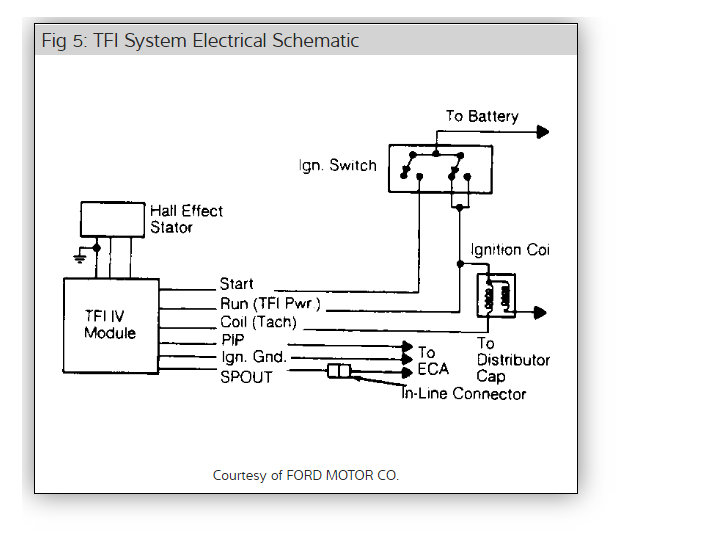 Fig 5: TFI System Electrical Schematic

To Battery

Ign. Switch

Hall Effect Stator

Ignition Coi

TFI IV Module

Start
Run (TFI Pwr.)
Coil (Tach)
PIP
Ign. Gnd.
SPOUT

To ECA

To Distributor Cap

In-Line Connector

Courtesy of FORD MOTOR CO.