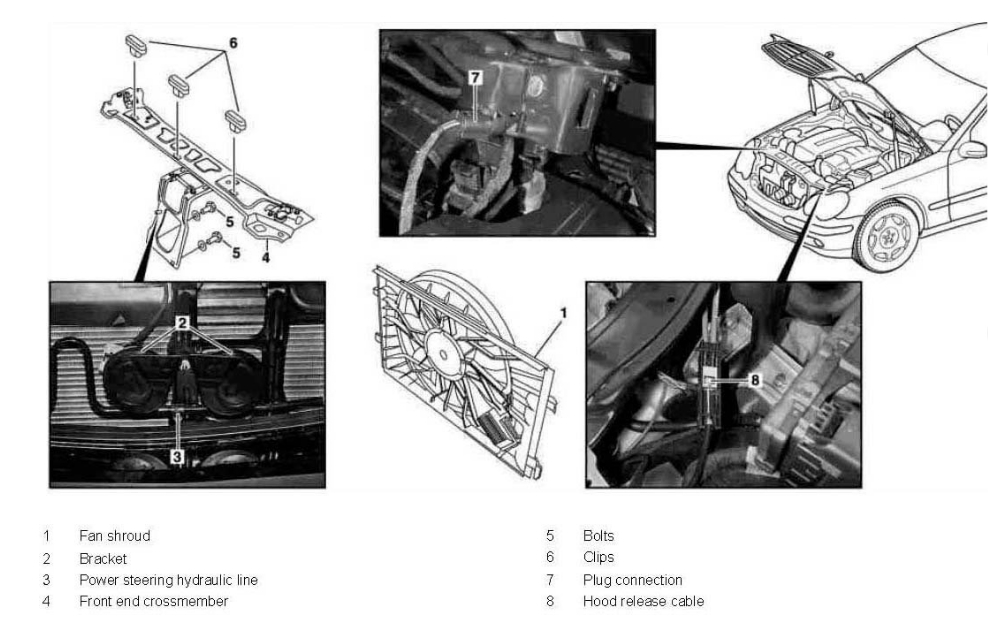 6

7

5
5
4

2

3

1

8

1 Fan shroud
2 Bracket
3 Power steering hydraulic line
4 Front end crossmember

5 Bolts
6 Clips
7 Plug connection
8 Hood release cable