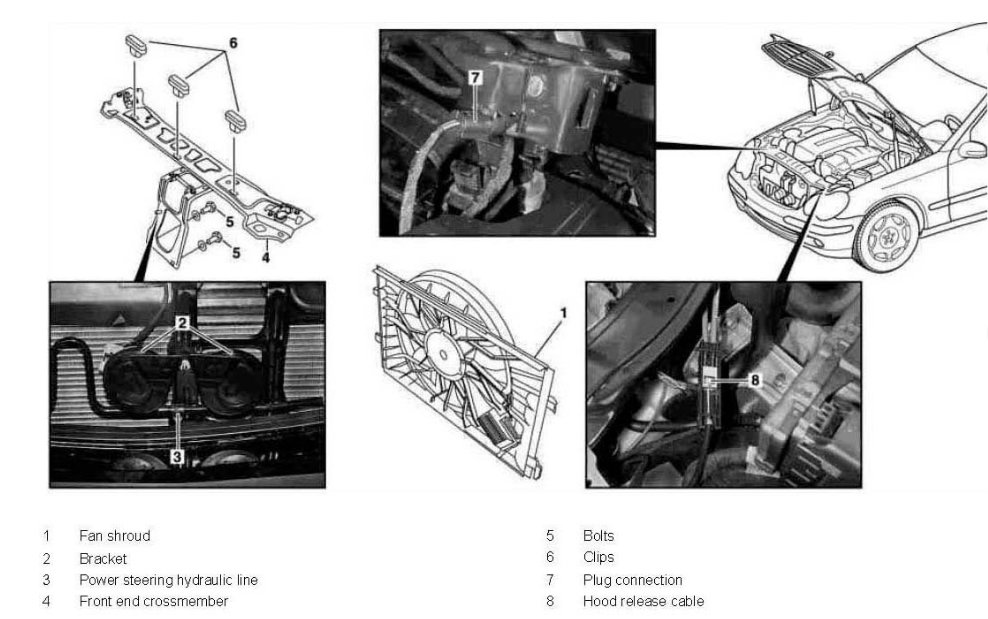 6

7

5

5

4

2

3

1

8

1 Fan shroud
2 Bracket
3 Power steering hydraulic line
4 Front end crossmember

5 Bolts
6 Clips
7 Plug connection
8 Hood release cable