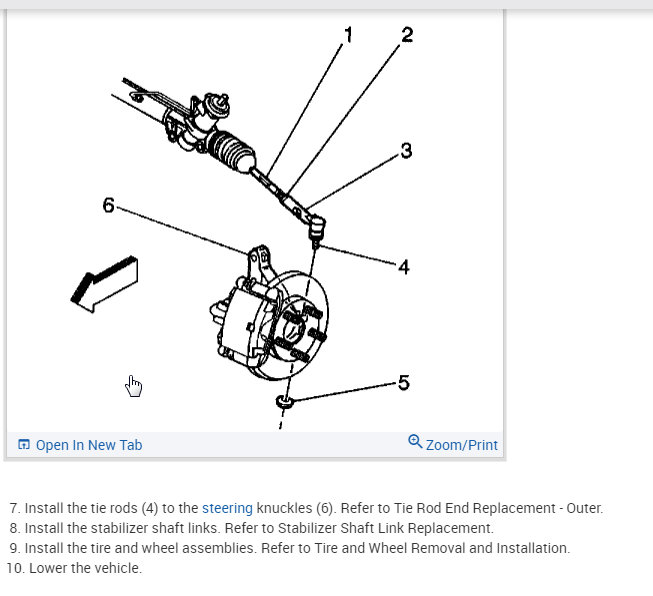 1
2
3
6
4
5

Open In New Tab
Zoom/Print

7. Install the tie rods (4) to the steering knuckles (6). Refer to Tie Rod End Replacement - Outer.
8. Install the stabilizer shaft links. Refer to Stabilizer Shaft Link Replacement.
9. Install the tire and wheel assemblies. Refer to Tire and Wheel Removal and Installation.
10. Lower the vehicle.