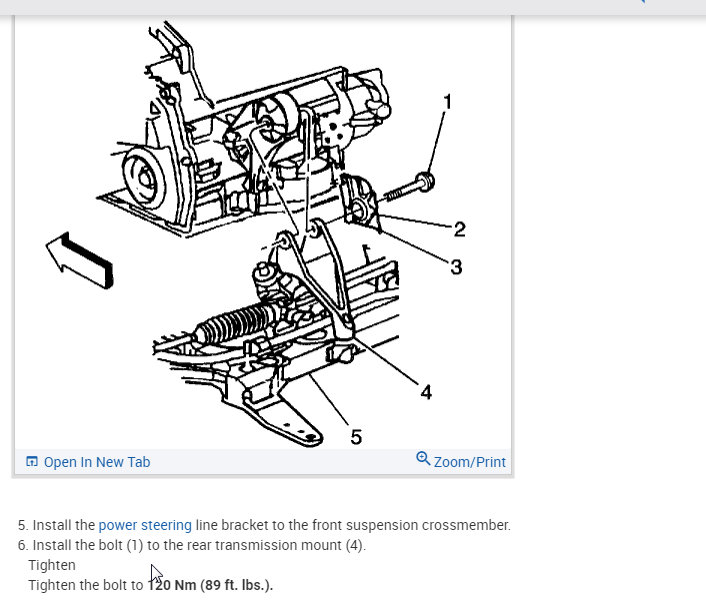 1
2
3
4
5

Open In New Tab
Zoom/Print

5. Install the power steering line bracket to the front suspension crossmember.
6. Install the bolt (1) to the rear transmission mount (4).
Tighten
Tighten the bolt to 120 Nm (89 ft. lbs.).