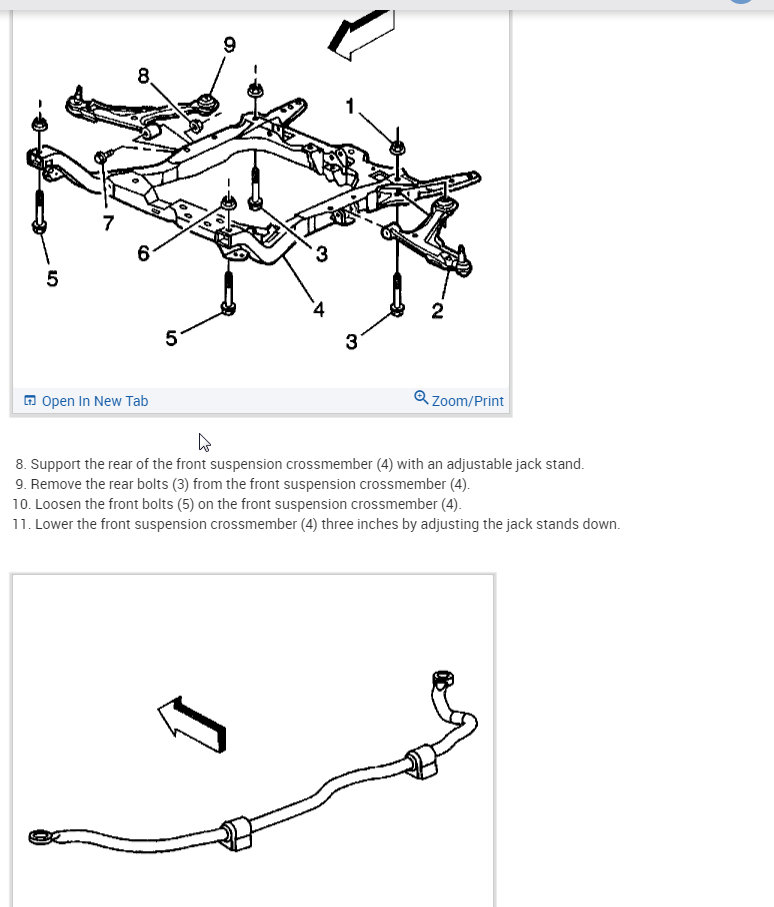 9
8
1
7
6
3
5
4
2
5
3

Open In New Tab
Zoom/Print

8. Support the rear of the front suspension crossmember (4) with an adjustable jack stand.
9. Remove the rear bolts (3) from the front suspension crossmember (4).
10. Loosen the front bolts (5) on the front suspension crossmember (4).
11. Lower the front suspension crossmember (4) three inches by adjusting the jack stands down.