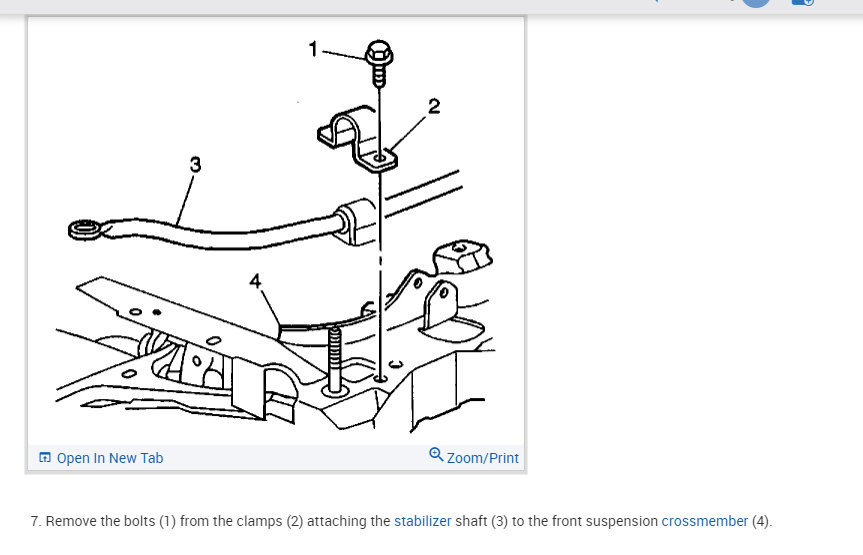 1
2
3
4

Open In New Tab
Zoom/Print

7. Remove the bolts (1) from the clamps (2) attaching the stabilizer shaft (3) to the front suspension crossmember (4).