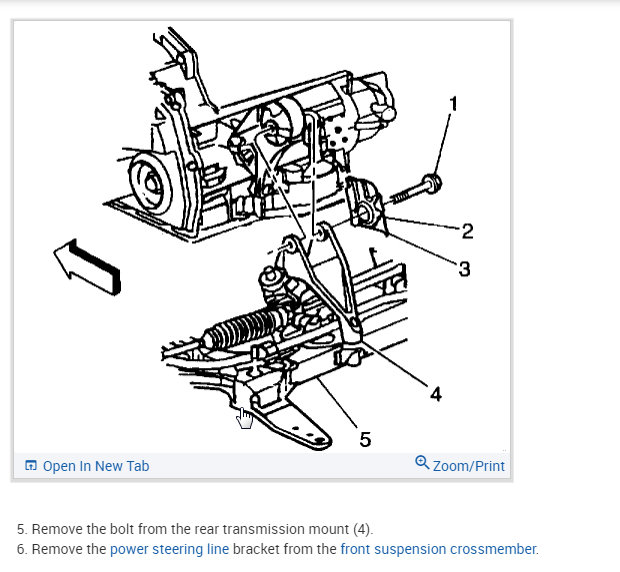 1
2
3
4
5

Open In New Tab
Zoom/Print

5. Remove the bolt from the rear transmission mount (4).
6. Remove the power steering line bracket from the front suspension crossmember.