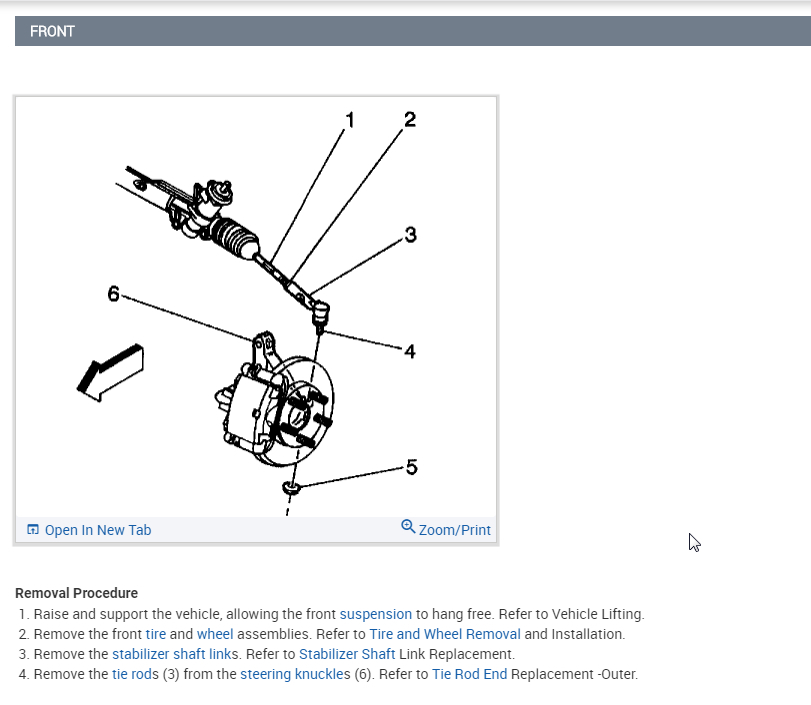 FRONT

1
2
3
6
4
5

Open In New Tab
Zoom/Print

Removal Procedure
1. Raise and support the vehicle, allowing the front suspension to hang free. Refer to Vehicle Lifting.
2. Remove the front tire and wheel assemblies. Refer to Tire and Wheel Removal and Installation.
3. Remove the stabilizer shaft links. Refer to Stabilizer Shaft Link Replacement.
4. Remove the tie rods (3) from the steering knuckles (6). Refer to Tie Rod End Replacement -Outer.