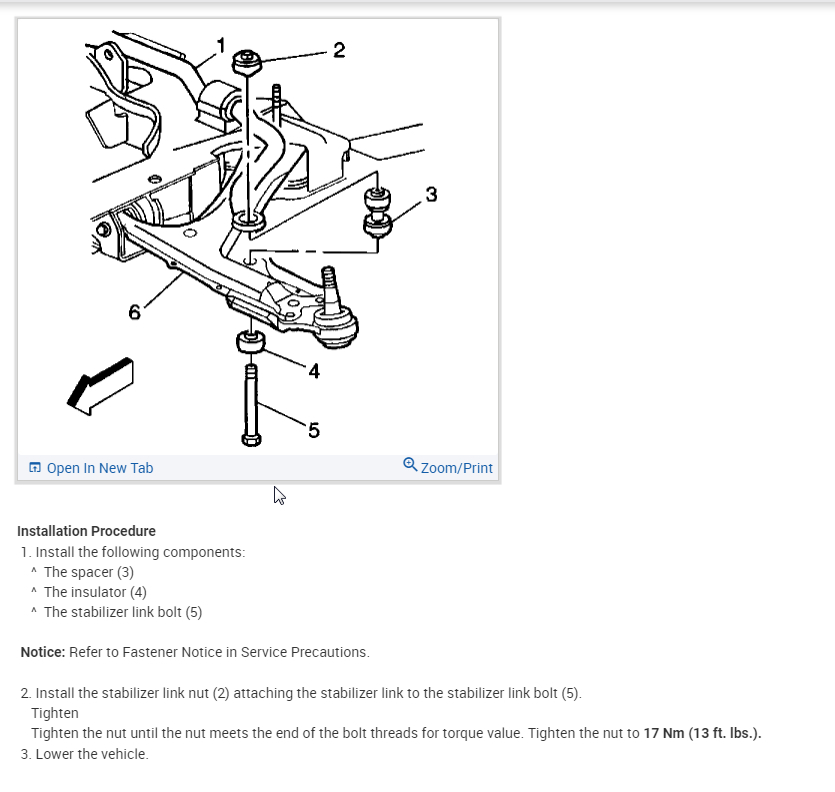 1
2
3
6
4
5

Open In New Tab
Zoom/Print

Installation Procedure
1. Install the following components:
^ The spacer (3)
^ The insulator (4)
^ The stabilizer link bolt (5)

Notice: Refer to Fastener Notice in Service Precautions.

2. Install the stabilizer link nut (2) attaching the stabilizer link to the stabilizer link bolt (5).
Tighten
Tighten the nut until the nut meets the end of the bolt threads for torque value. Tighten the nut to 17 Nm (13 ft. lbs.).
3. Lower the vehicle.