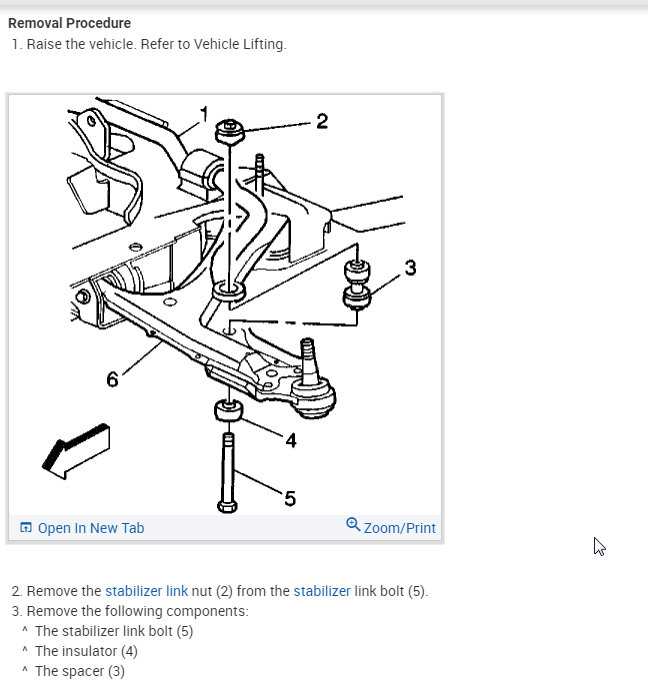 Removal Procedure
1. Raise the vehicle. Refer to Vehicle Lifting.

1
2
3
6
4
5

Open In New Tab
Zoom/Print

2. Remove the stabilizer link nut (2) from the stabilizer link bolt (5).
3. Remove the following components:
^ The stabilizer link bolt (5)
^ The insulator (4)
^ The spacer (3)