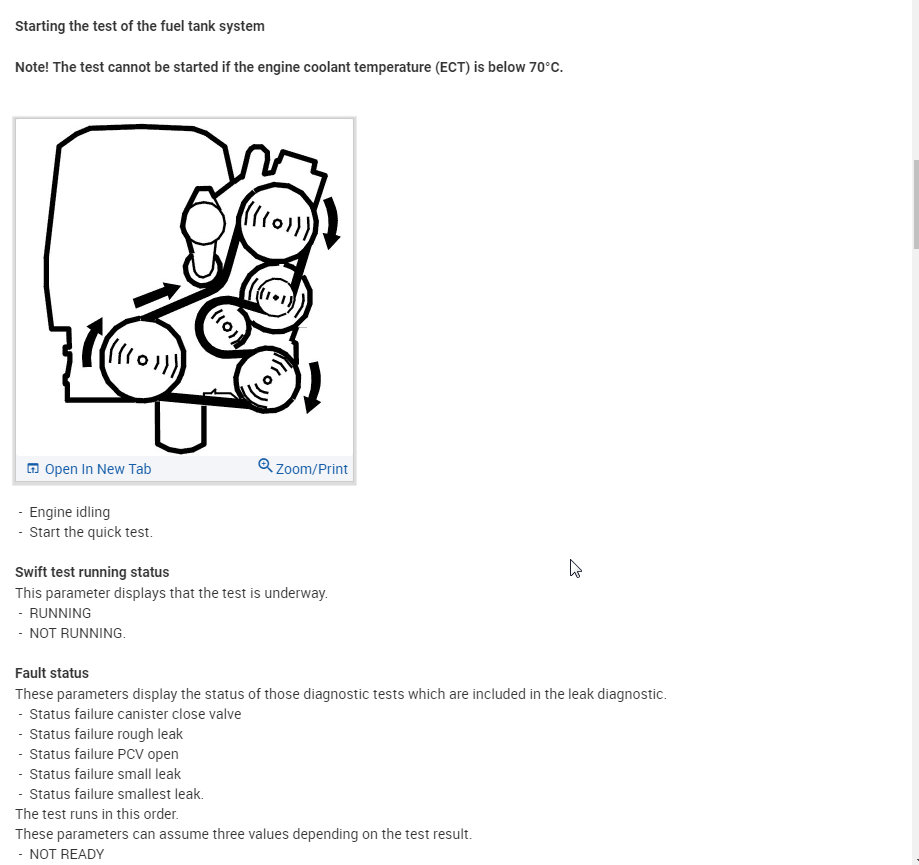 Starting the test of the fuel tank system

Note! The test cannot be started if the engine coolant temperature (ECT) is below 70°C.

Open In New Tab
Zoom/Print

- Engine idling
- Start the quick test.

Swift test running status
This parameter displays that the test is underway.
- RUNNING
- NOT RUNNING.

Fault status
These parameters display the status of those diagnostic tests which are included in the leak diagnostic.
- Status failure canister close valve
- Status failure rough leak
- Status failure PCV open
- Status failure small leak
- Status failure smallest leak.
The test runs in this order.
These parameters can assume three values depending on the test result.
- NOT READY