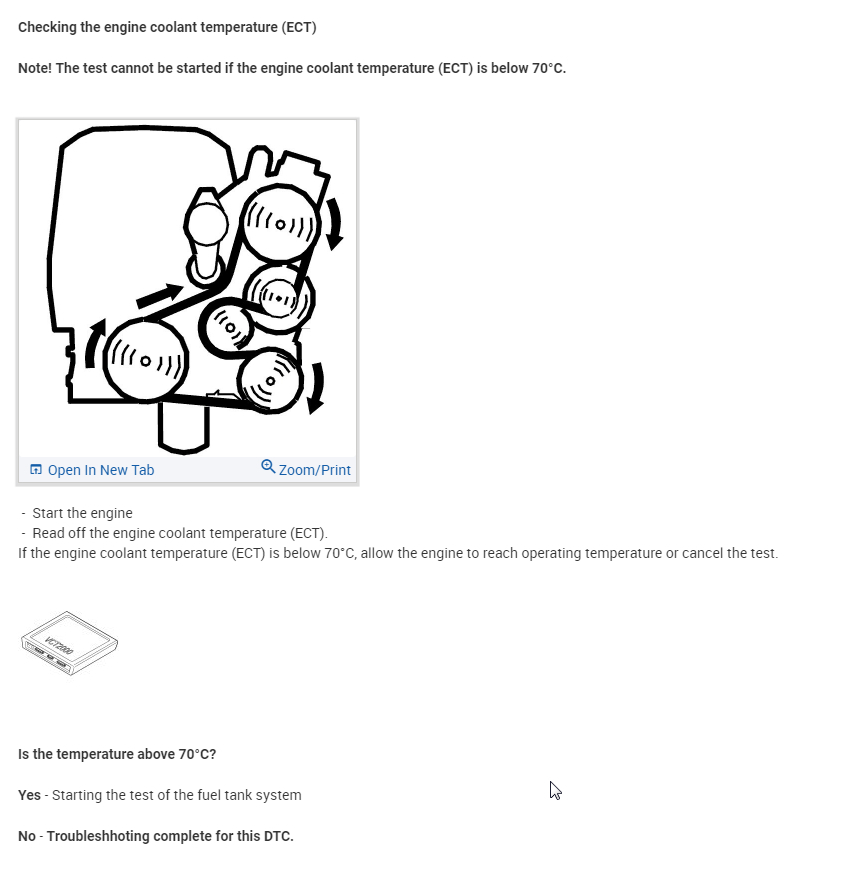 Checking the engine coolant temperature (ECT)

Note! The test cannot be started if the engine coolant temperature (ECT) is below 70°C.

Open In New Tab
Zoom/Print

- Start the engine
- Read off the engine coolant temperature (ECT).
If the engine coolant temperature (ECT) is below 70°C, allow the engine to reach operating temperature or cancel the test.

VCT2000

Is the temperature above 70°C?

Yes - Starting the test of the fuel tank system

No - Troubleshhoting complete for this DTC.