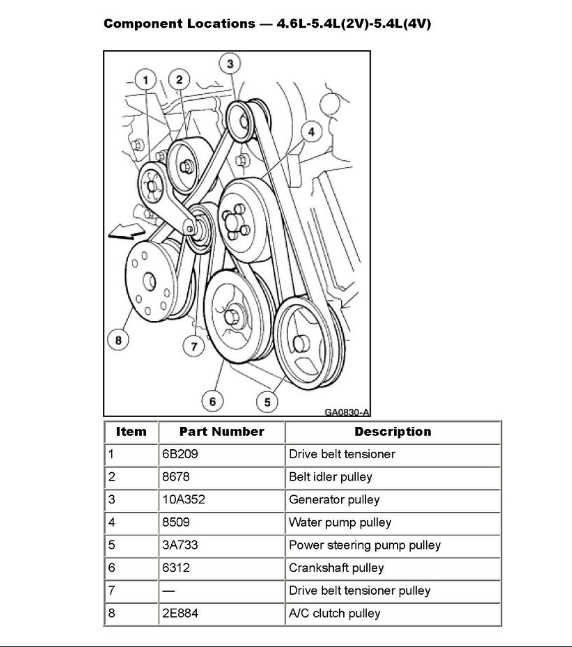 Component Locations — 4.6L-5.4L(2V)-5.4L(4V)

1
2
3
4
8
7
6
5
GA0830-A

| Item | Part Number | Description |
|---|---|---|
| 1 | 6B209 | Drive belt tensioner |
| 2 | 8678 | Belt idler pulley |
| 3 | 10A352 | Generator pulley |
| 4 | 8509 | Water pump pulley |
| 5 | 3A733 | Power steering pump pulley |
| 6 | 6312 | Crankshaft pulley |
| 7 | — | Drive belt tensioner pulley |
| 8 | 2E884 | A/C clutch pulley |