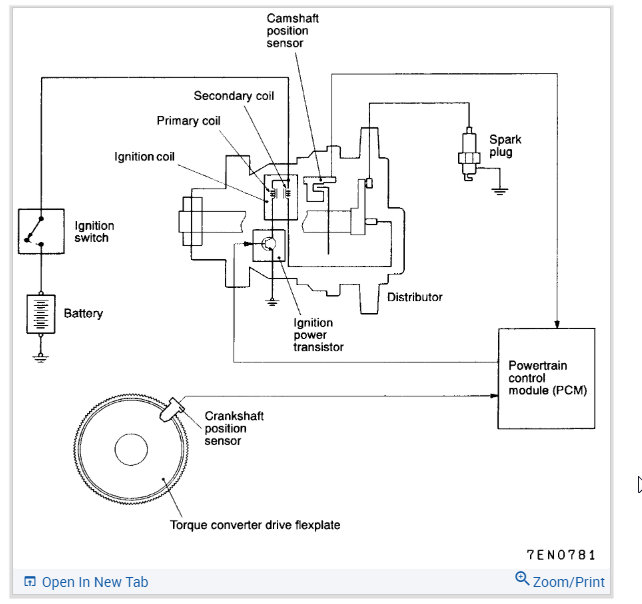 Camshaft position sensor

Secondary coil

Primary coil

Ignition coil

Spark plug

Ignition switch

Battery

Distributor

Ignition power transistor

Powertrain control module (PCM)

Crankshaft position sensor

Torque converter drive flexplate

7EN0781

Open In New Tab

Zoom/Print