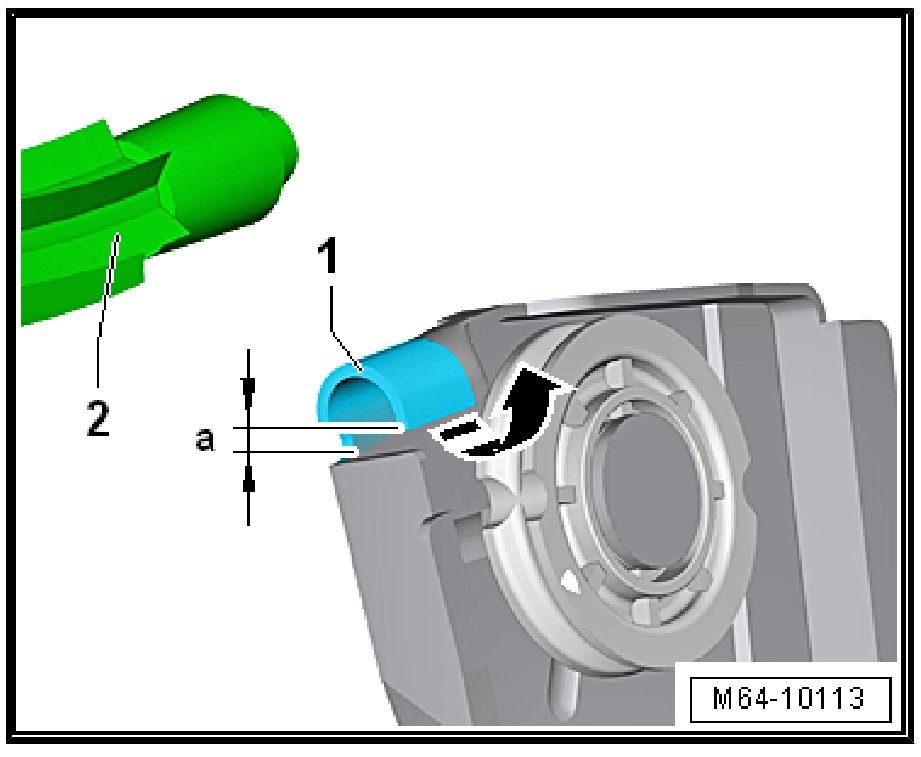 1

2

a

M64-10113