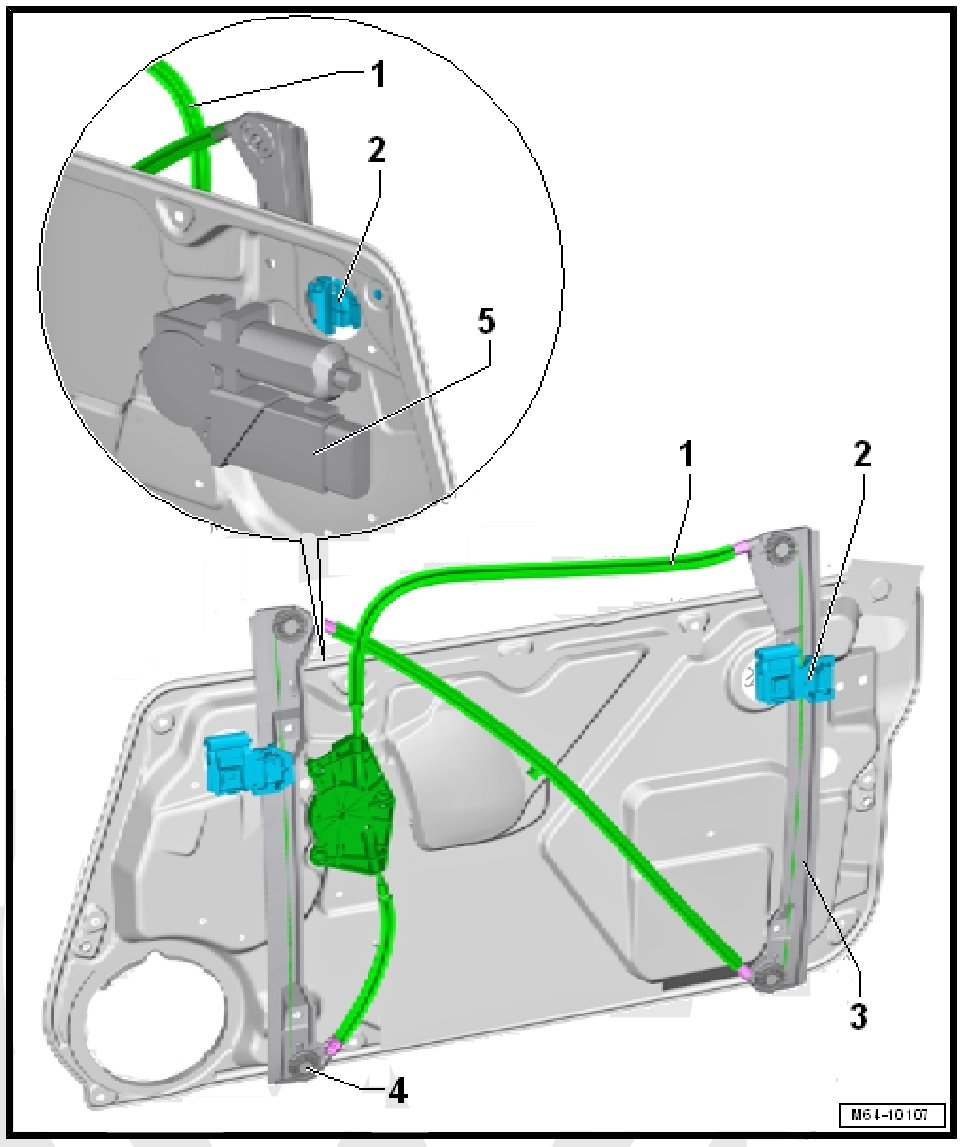 1
2
5
1
2
3
4
M64-10107