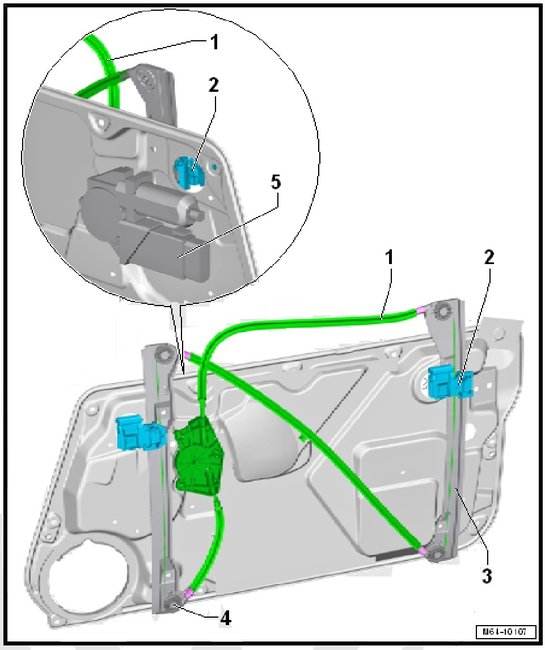 1
2
5
1
2
3
4
M64-10107