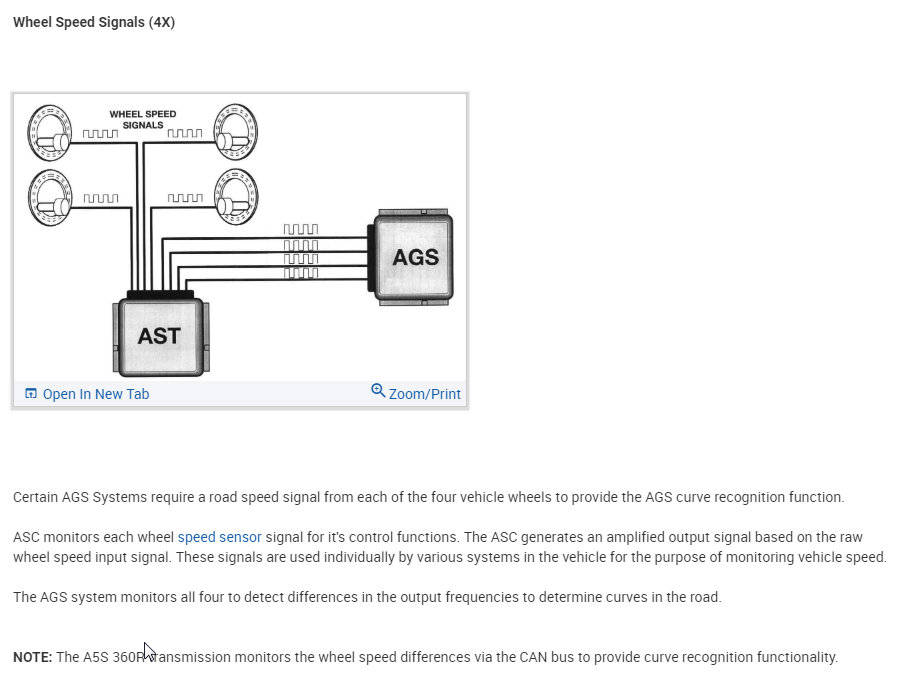 Wheel Speed Signals (4X)

WHEEL SPEED SIGNALS

AGS

AST

Open In New Tab

Zoom/Print

Certain AGS Systems require a road speed signal from each of the four vehicle wheels to provide the AGS curve recognition function.

ASC monitors each wheel speed sensor signal for it's control functions. The ASC generates an amplified output signal based on the raw wheel speed input signal. These signals are used individually by various systems in the vehicle for the purpose of monitoring vehicle speed.

The AGS system monitors all four to detect differences in the output frequencies to determine curves in the road.

NOTE: The A5S 360R transmission monitors the wheel speed differences via the CAN bus to provide curve recognition functionality.