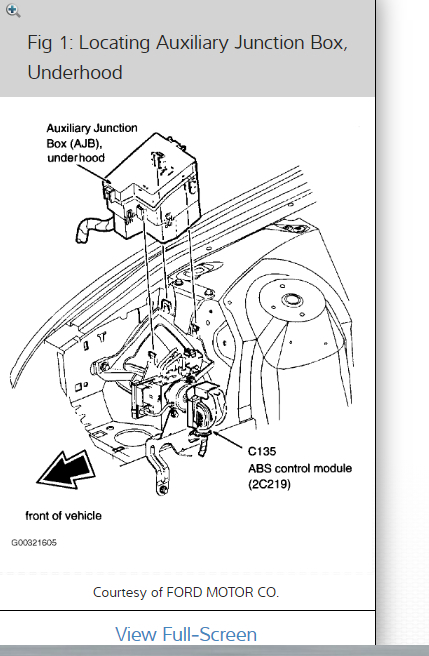 Fig 1: Locating Auxiliary Junction Box, Underhood

Auxiliary Junction Box (AJB), underhood

C135
ABS control module (2C219)

front of vehicle

G00321605

Courtesy of FORD MOTOR CO.

View Full-Screen