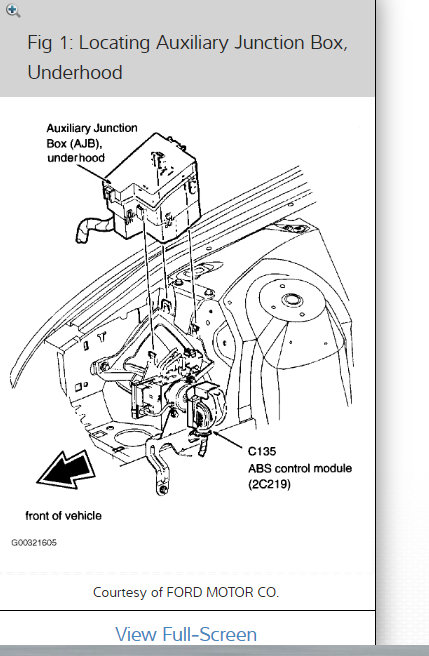 Fig 1: Locating Auxiliary Junction Box, Underhood

Auxiliary Junction Box (AJB), underhood

C135
ABS control module (2C219)

front of vehicle

G00321605

Courtesy of FORD MOTOR CO.

View Full-Screen