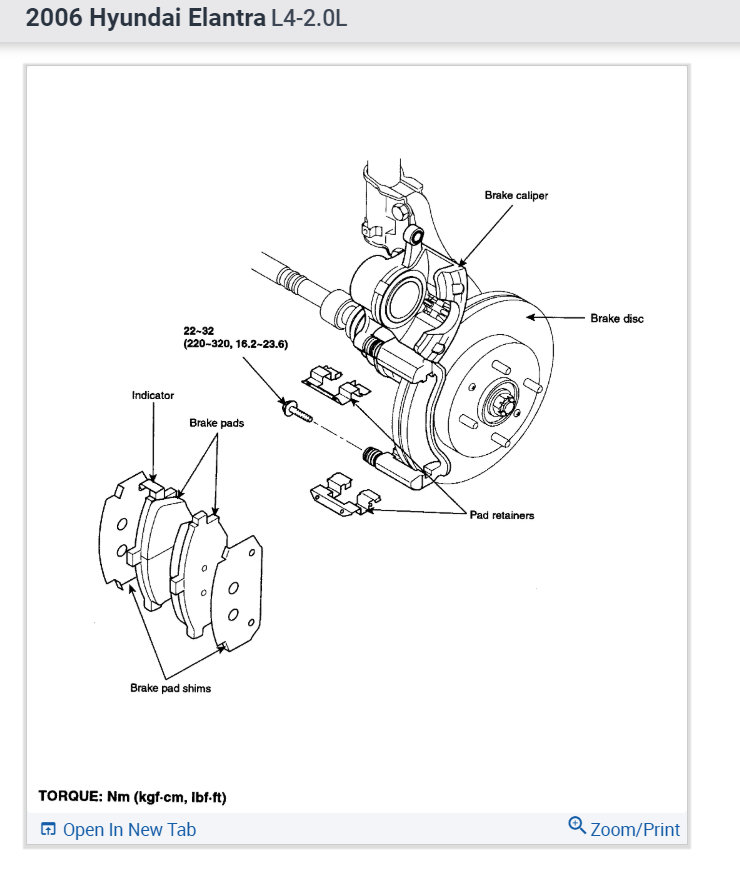 2006 Hyundai Elantra L4-2.0L

Brake caliper

Brake disc

22~32
(220~320, 16.2~23.6)

Indicator

Brake pads

Pad retainers

Brake pad shims

TORQUE: Nm (kgf·cm, lbf·ft)

Open In New Tab

Zoom/Print