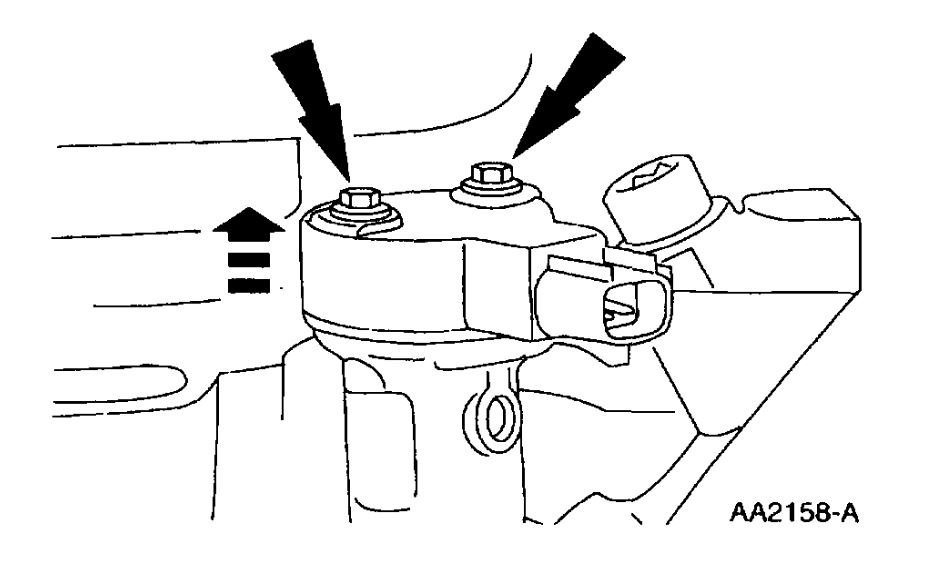 AA2158-A