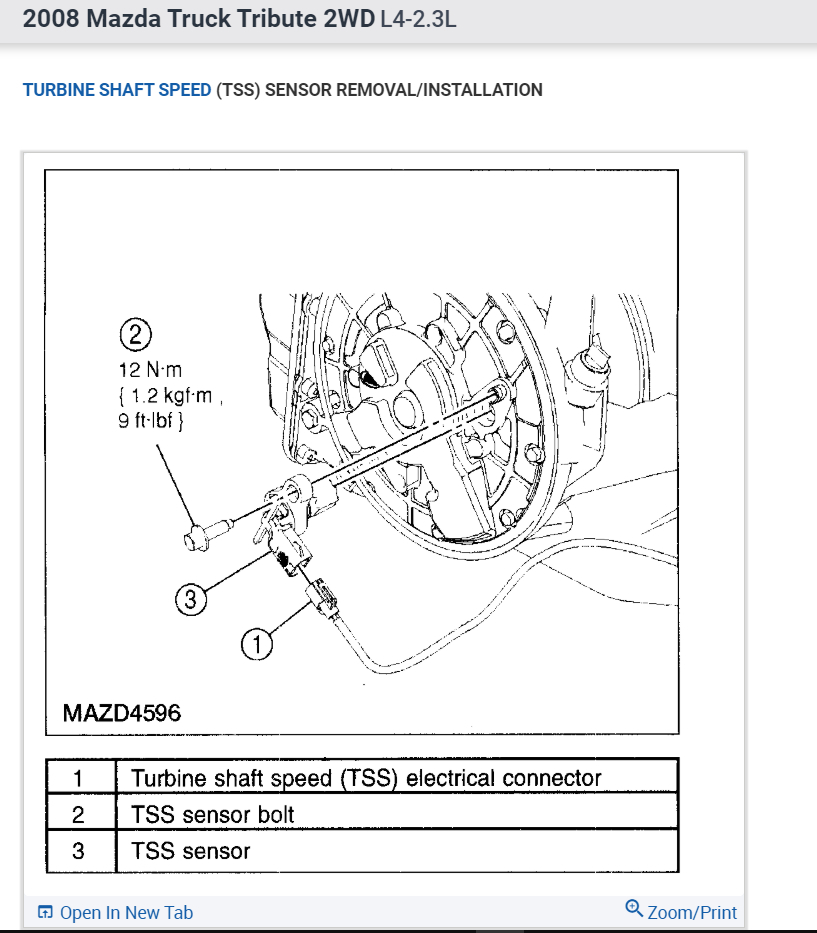 2008 Mazda Truck Tribute 2WD L4-2.3L

TURBINE SHAFT SPEED (TSS) SENSOR REMOVAL/INSTALLATION

2
12 N·m
{ 1.2 kgf·m ,
9 ft·lbf }

3

1

MAZD4596

| 1 | Turbine shaft speed (TSS) electrical connector |
|---|---|
| 2 | TSS sensor bolt |
| 3 | TSS sensor |

Open In New Tab

Zoom/Print