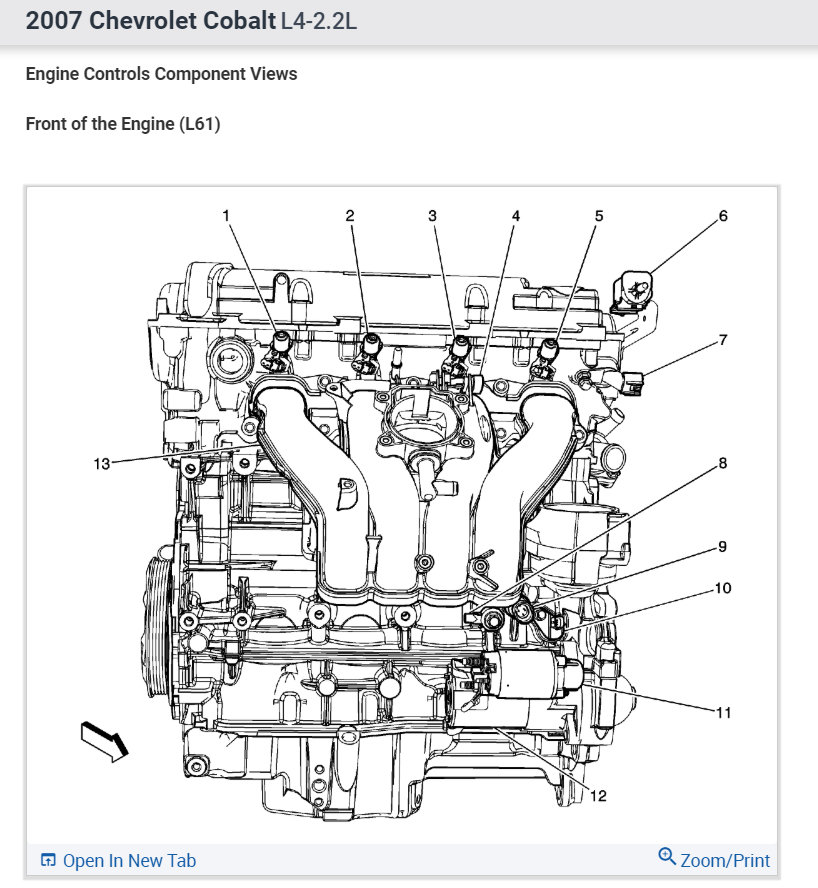 2007 Chevrolet Cobalt L4-2.2L

Engine Controls Component Views

Front of the Engine (L61)

1
2
3
4
5
6
7
13
8
9
10
11
12

Open In New Tab

Zoom/Print