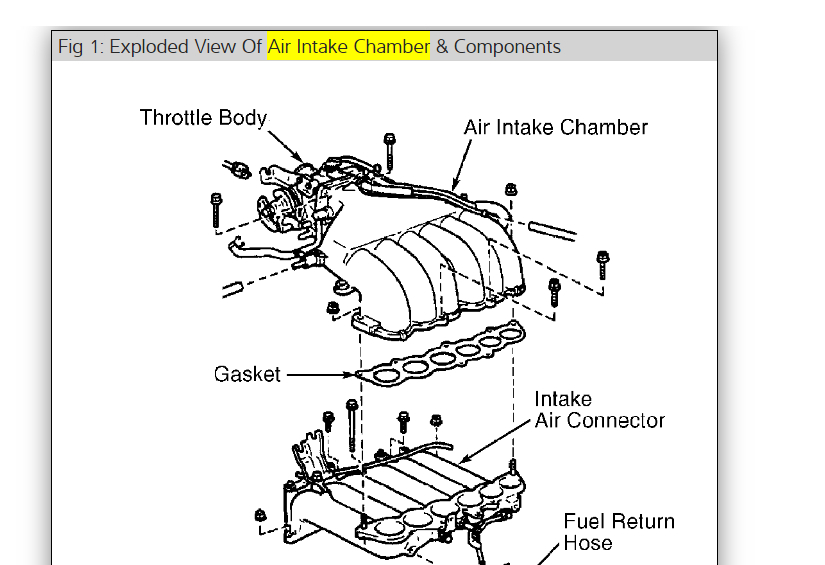 Fig 1: Exploded View Of Air Intake Chamber & Components

Throttle Body

Air Intake Chamber

Gasket

Intake Air Connector

Fuel Return Hose