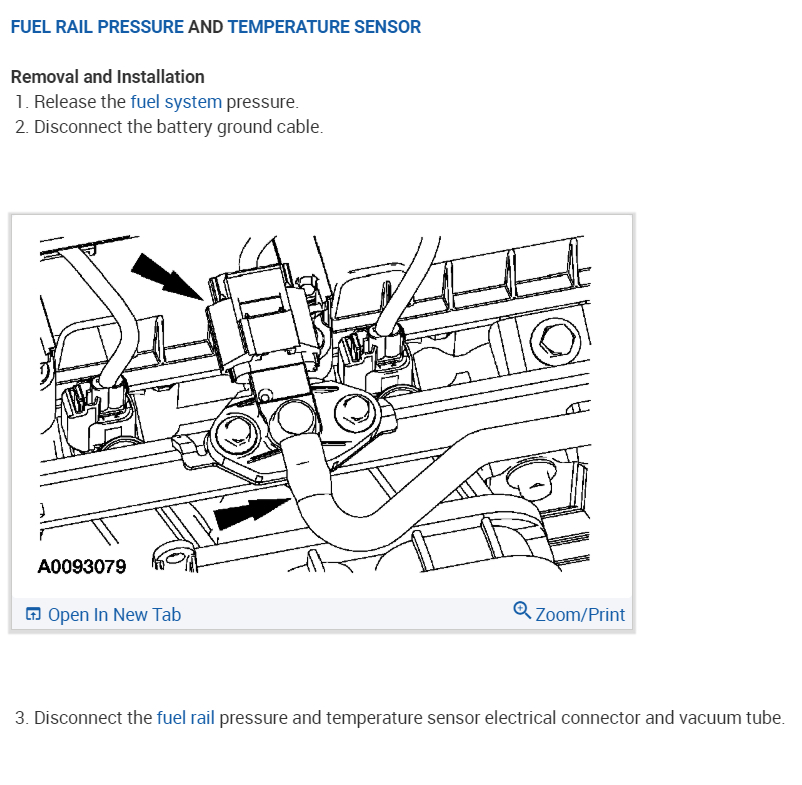 FUEL RAIL PRESSURE AND TEMPERATURE SENSOR

Removal and Installation
1. Release the fuel system pressure.
2. Disconnect the battery ground cable.

A0093079

Open In New Tab
Zoom/Print

3. Disconnect the fuel rail pressure and temperature sensor electrical connector and vacuum tube.