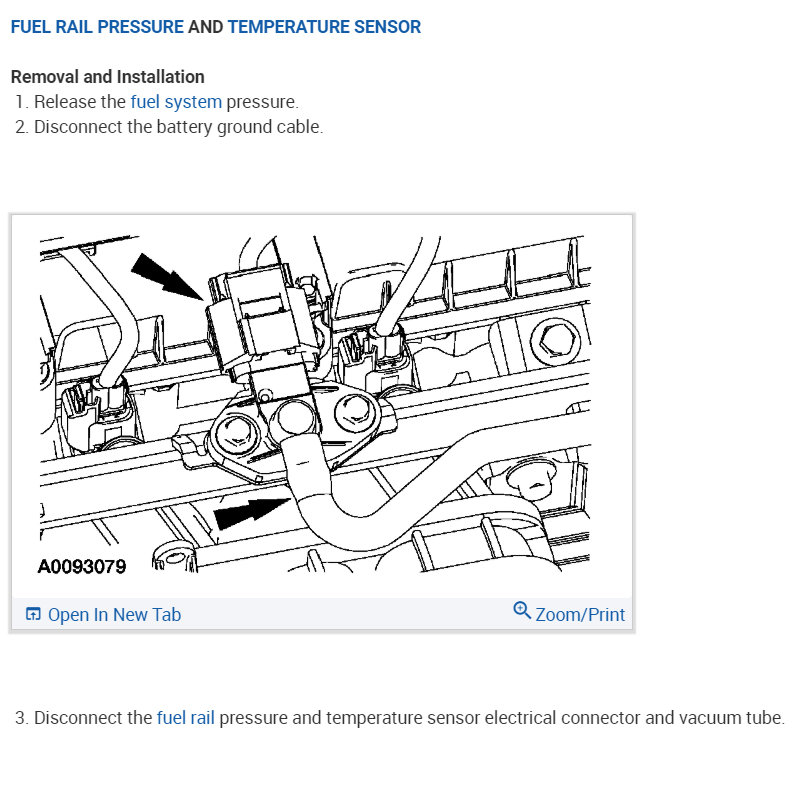 FUEL RAIL PRESSURE AND TEMPERATURE SENSOR

Removal and Installation
1. Release the fuel system pressure.
2. Disconnect the battery ground cable.

A0093079

Open In New Tab
Zoom/Print

3. Disconnect the fuel rail pressure and temperature sensor electrical connector and vacuum tube.