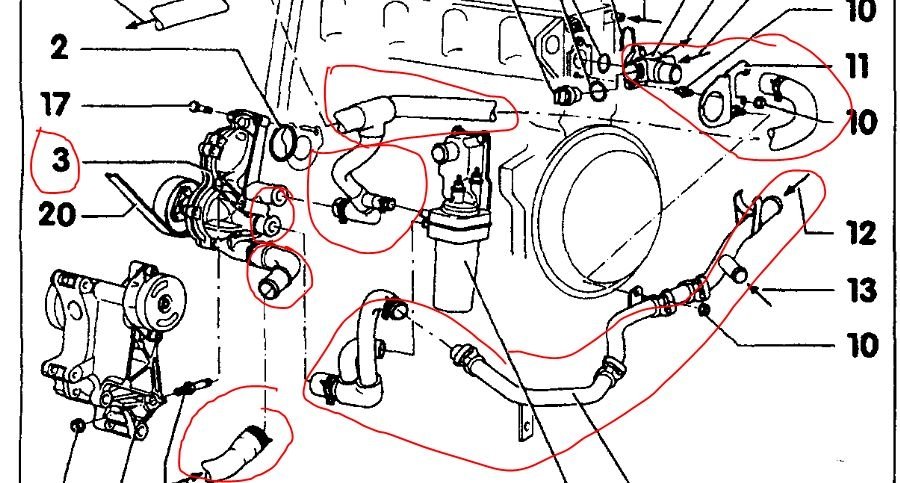 2
17
3
20
10
11
10
12
13
10