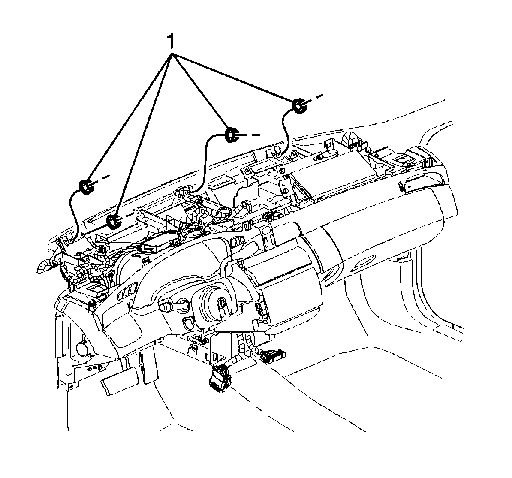 1