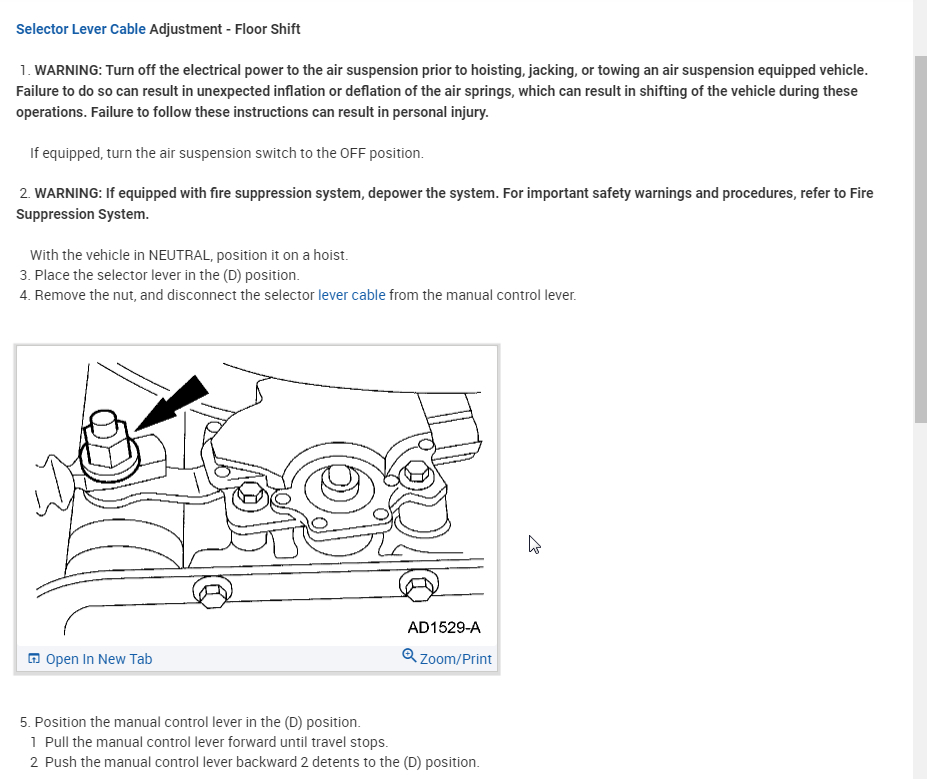 Selector Lever Cable Adjustment - Floor Shift

1. WARNING: Turn off the electrical power to the air suspension prior to hoisting, jacking, or towing an air suspension equipped vehicle. Failure to do so can result in unexpected inflation or deflation of the air springs, which can result in shifting of the vehicle during these operations. Failure to follow these instructions can result in personal injury.

If equipped, turn the air suspension switch to the OFF position.

2. WARNING: If equipped with fire suppression system, depower the system. For important safety warnings and procedures, refer to Fire Suppression System.

With the vehicle in NEUTRAL, position it on a hoist.
3. Place the selector lever in the (D) position.
4. Remove the nut, and disconnect the selector lever cable from the manual control lever.

AD1529-A

Open In New Tab

Zoom/Print

5. Position the manual control lever in the (D) position.
1 Pull the manual control lever forward until travel stops.
2 Push the manual control lever backward 2 detents to the (D) position.