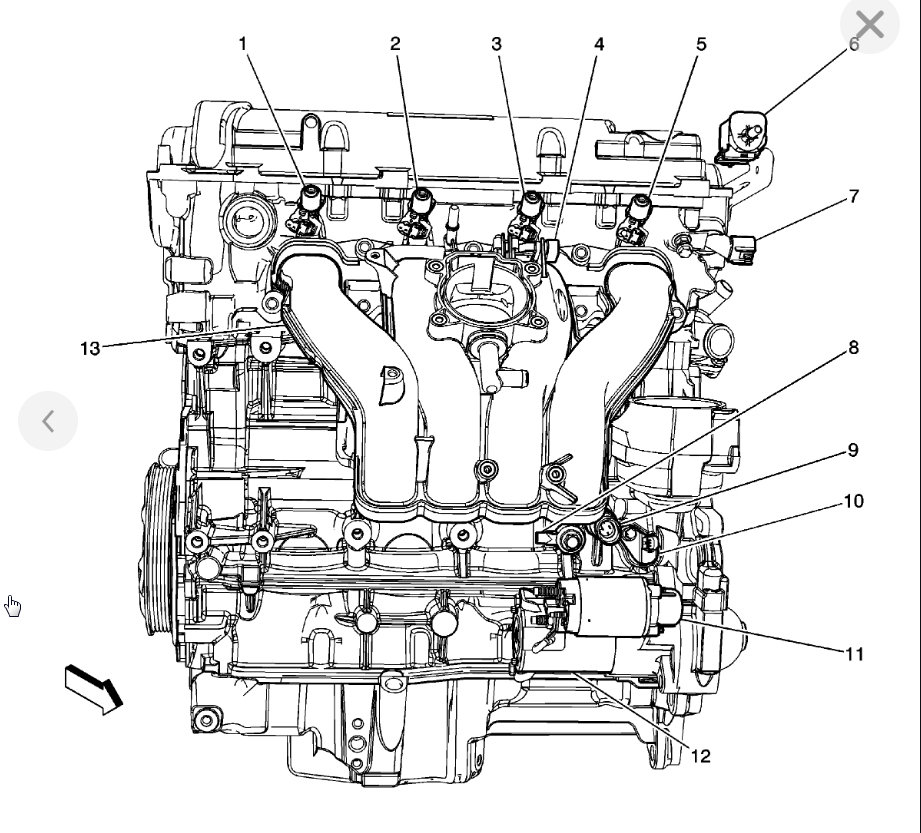 1
2
3
4
5
6
7
13
8
9
10
11
12