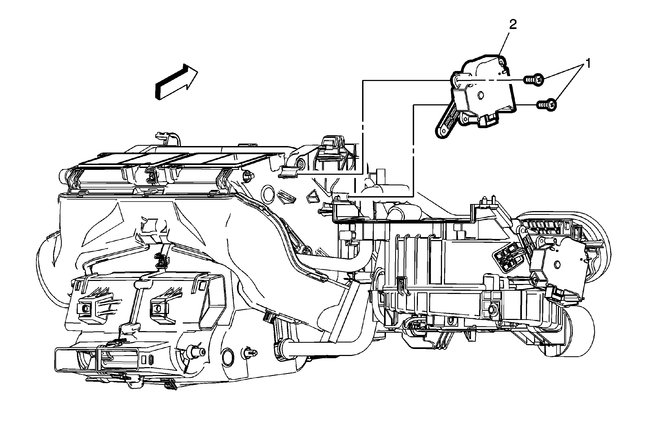 2
1