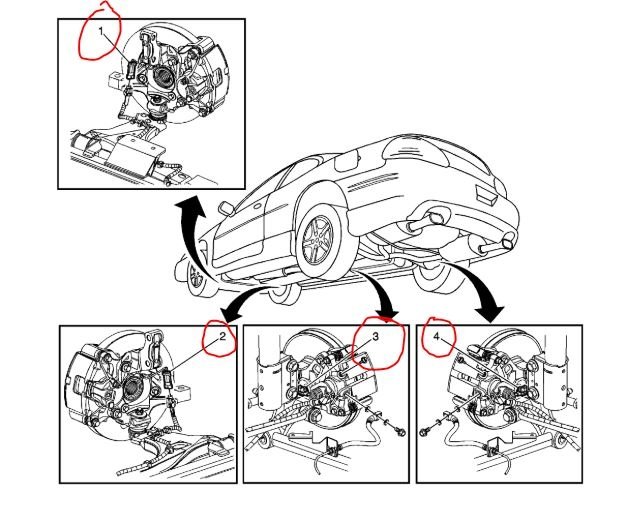 1

2

3

4